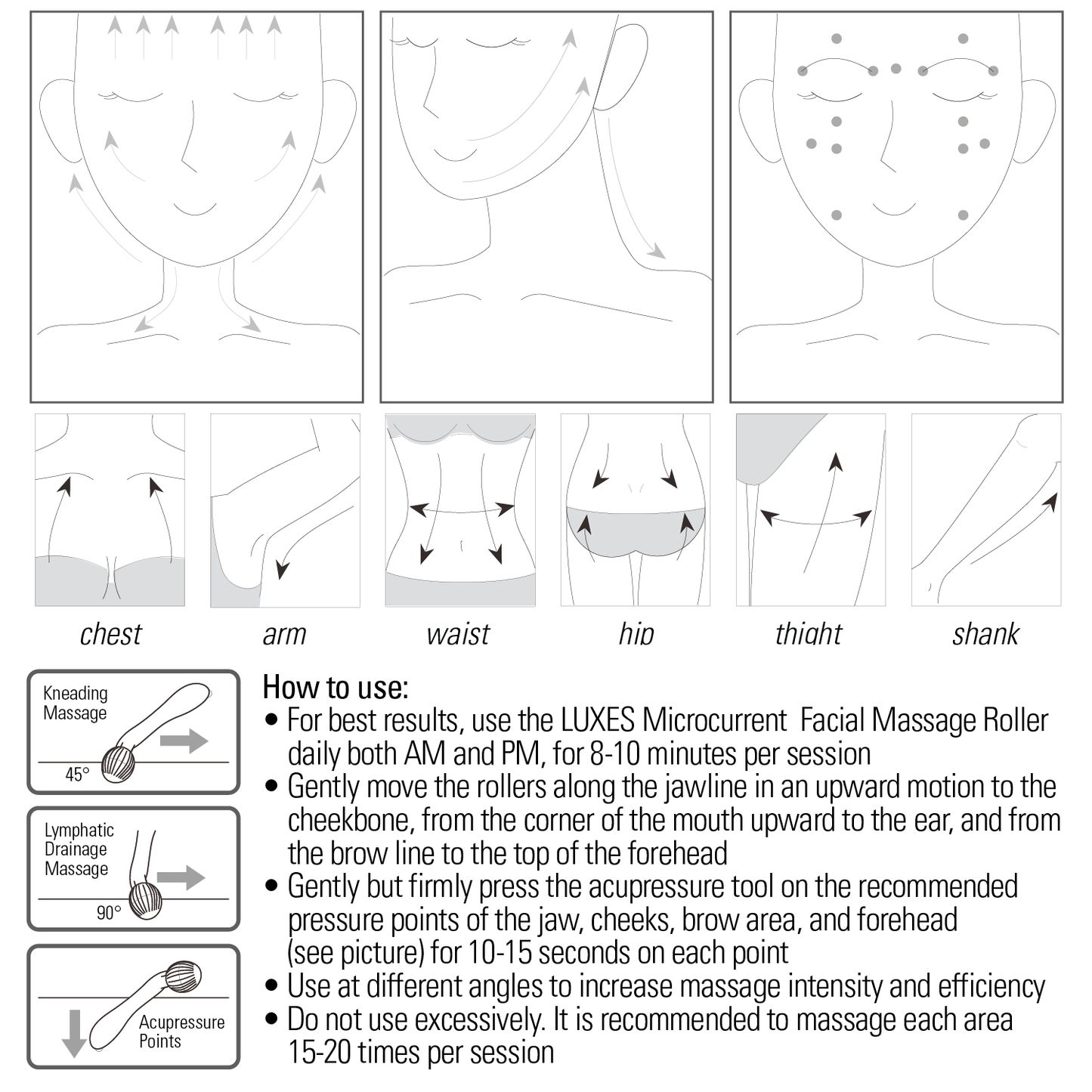 chest arm waist hip thight shank

Kneading Massage
45°

Lymphatic Drainage Massage
90°

Acupressure Points

How to use:
• For best results, use the LUXES Microcurrent Facial Massage Roller daily both AM and PM, for 8-10 minutes per session
• Gently move the rollers along the jawline in an upward motion to the cheekbone, from the corner of the mouth upward to the ear, and from the brow line to the top of the forehead
• Gently but firmly press the acupressure tool on the recommended pressure points of the jaw, cheeks, brow area, and forehead (see picture) for 10-15 seconds on each point
• Use at different angles to increase massage intensity and efficiency
• Do not use excessively. It is recommended to massage each area 15-20 times per session